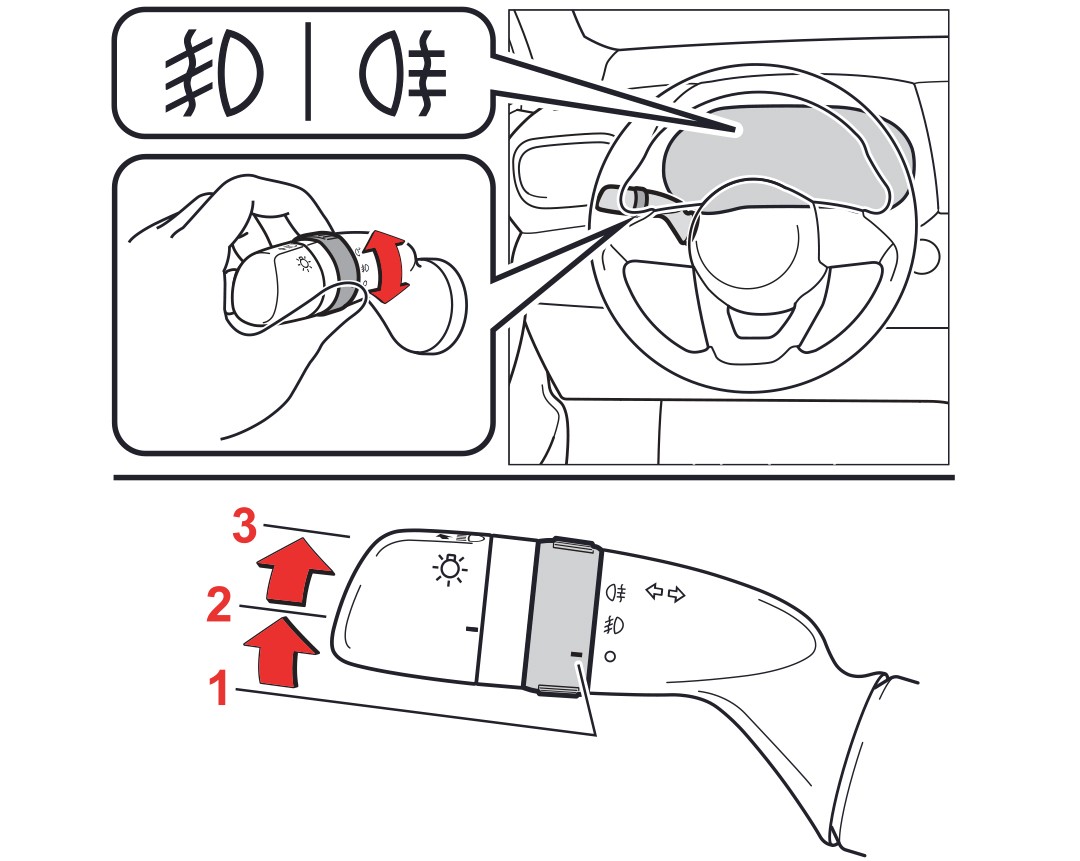 3
2
1